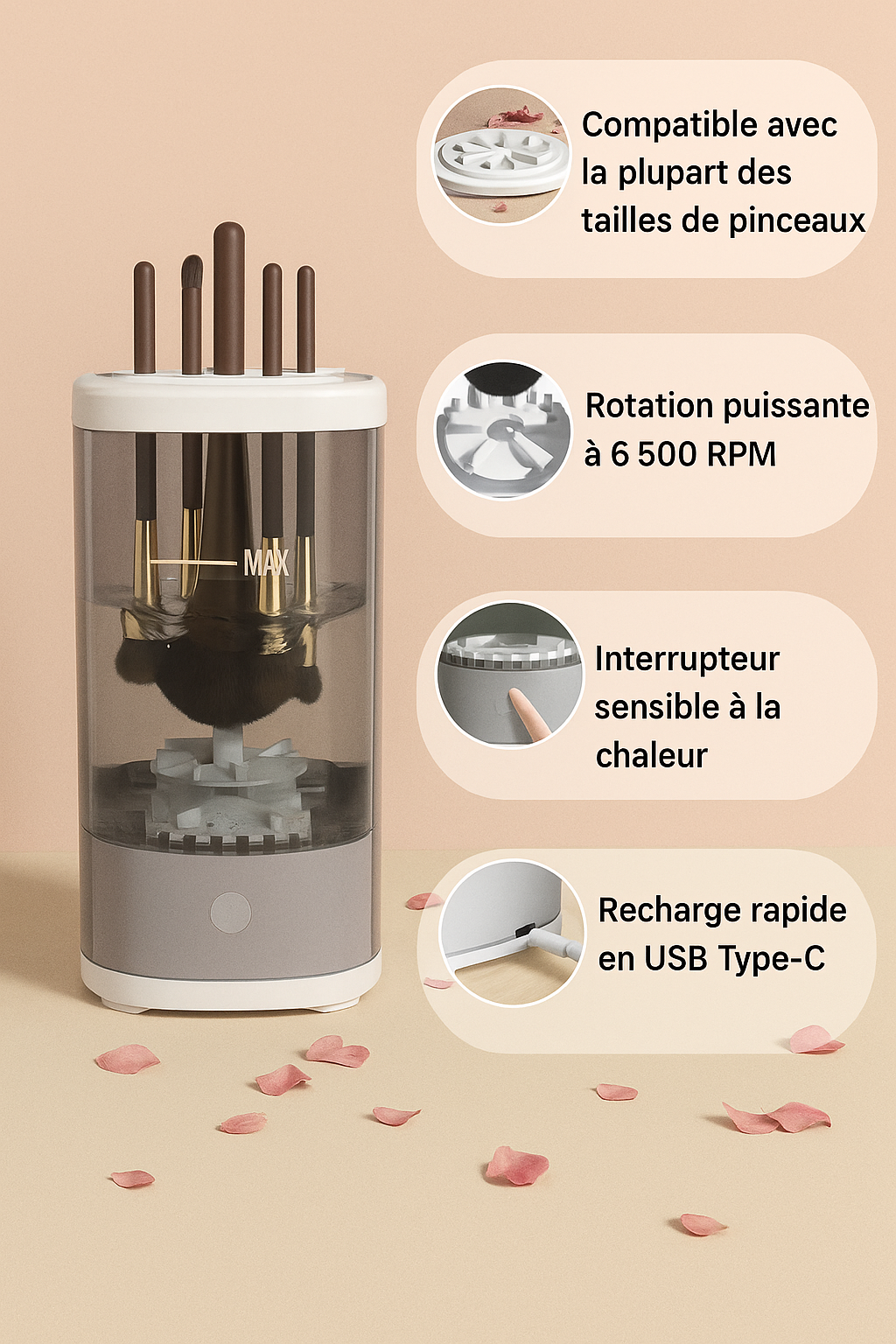 MAX

Compatible avec la plupart des tailles de pinceaux

Rotation puissante à 6 500 RPM

Interrupteur sensible à la chaleur

Recharge rapide en USB Type-C